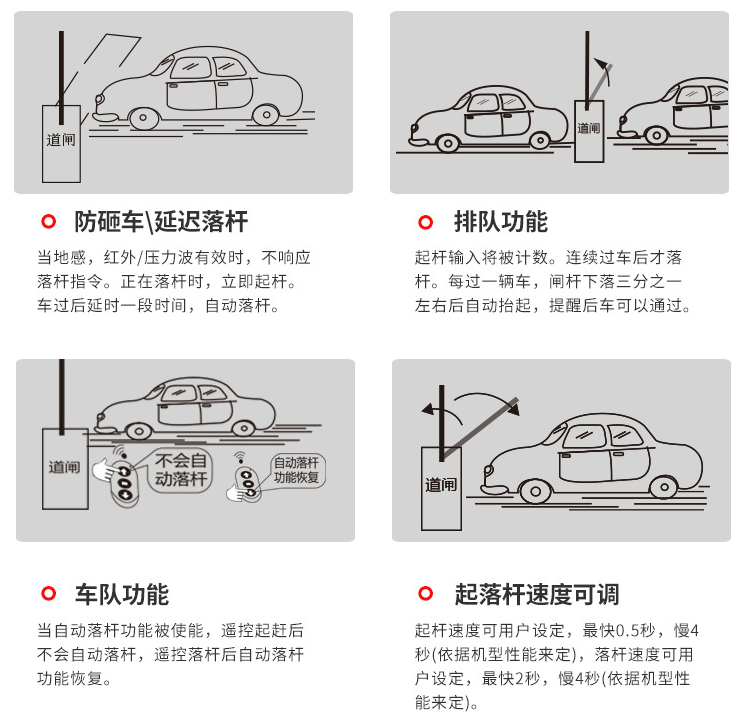 道闸

防砸车\延迟落杆

当地感，红外/压力波有效时，不响应落杆指令。正在落杆时，立即起杆。车过后延时一段时间，自动落杆。

道闸

排队功能

起杆输入将被计数。连续过车后才落杆。每过一辆车，闸杆下落三分之一左右后自动抬起，提醒后车可以通过。

道闸

不会自动落杆

自动落杆功能恢复

车队功能

当自动落杆功能被使能，遥控起赶后不会自动落杆，遥控落杆后自动落杆功能恢复。

道闸

起落杆速度可调

起杆速度可用户设定，最快0.5秒，慢4秒(依据机型性能来定)，落杆速度可用户设定，最快2秒，慢4秒(依据机型性能来定)。